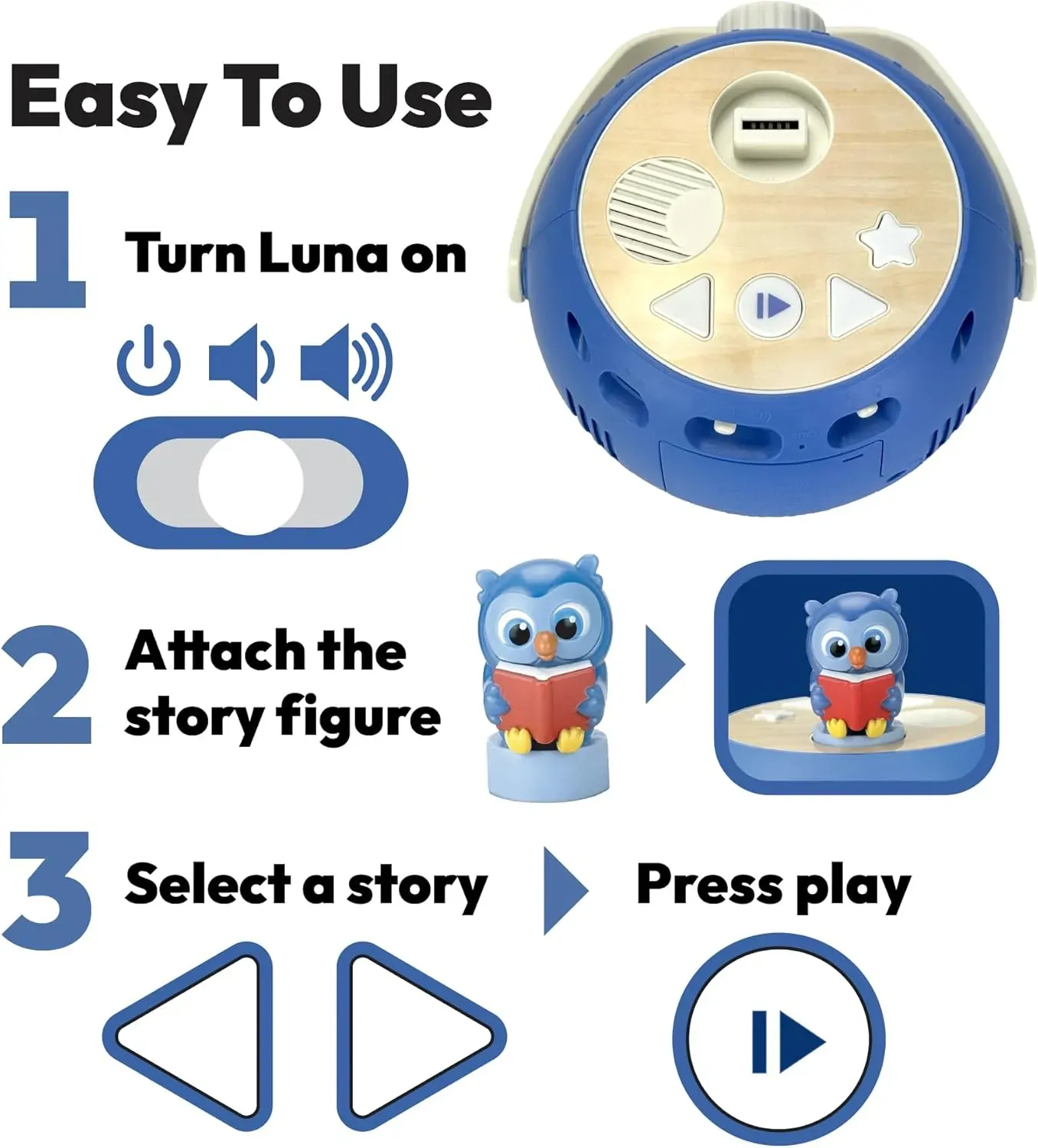 Easy To Use

1 Turn Luna on

2 Attach the story figure

3 Select a story

Press play